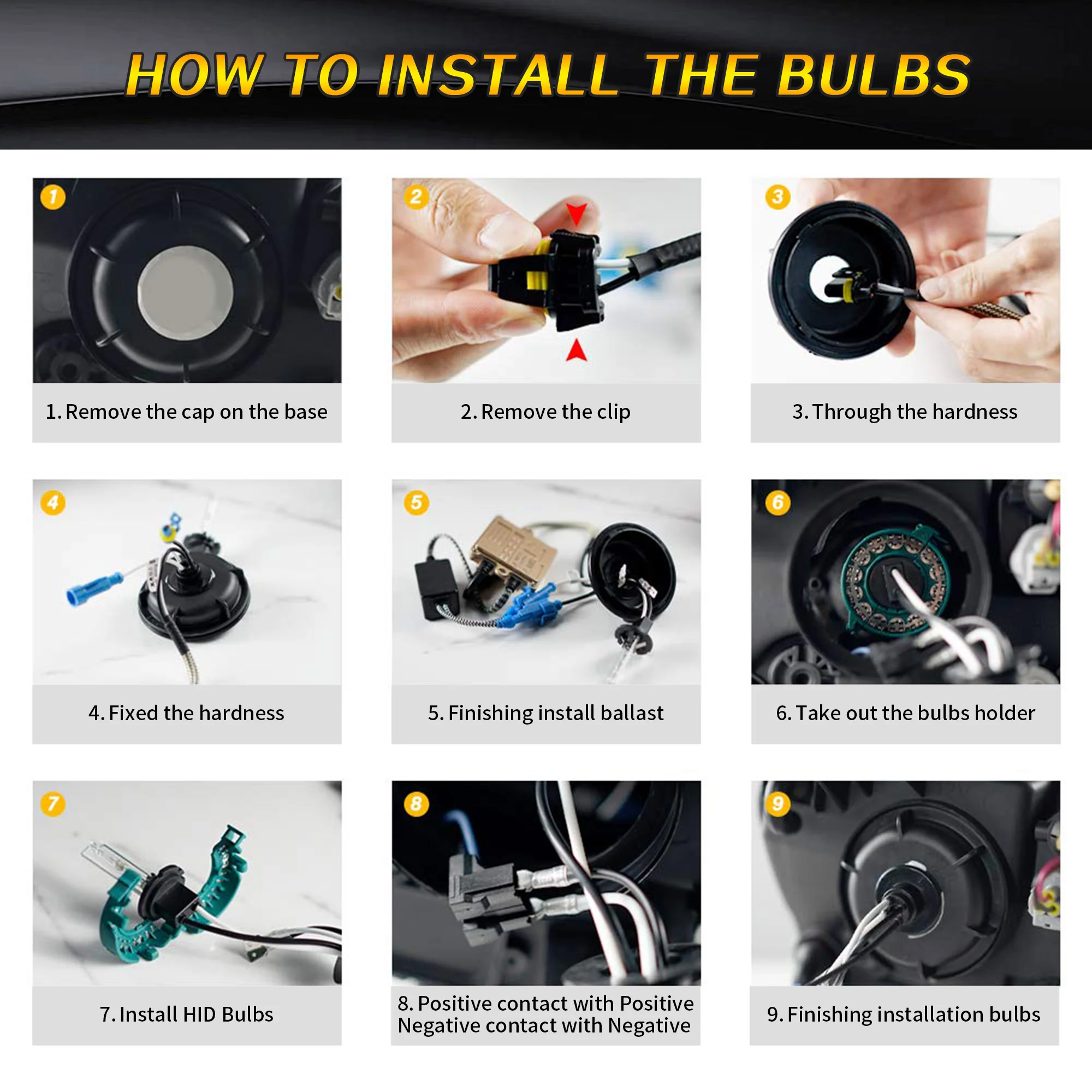 HOW TO INSTALL THE BULBS

1

1. Remove the cap on the base

2

2. Remove the clip

3

3. Through the hardness

4

4. Fixed the hardness

5

5. Finishing install ballast

6

6. Take out the bulbs holder

7

7. Install HID Bulbs

8

8. Positive contact with Positive Negative contact with Negative

9

9. Finishing installation bulbs